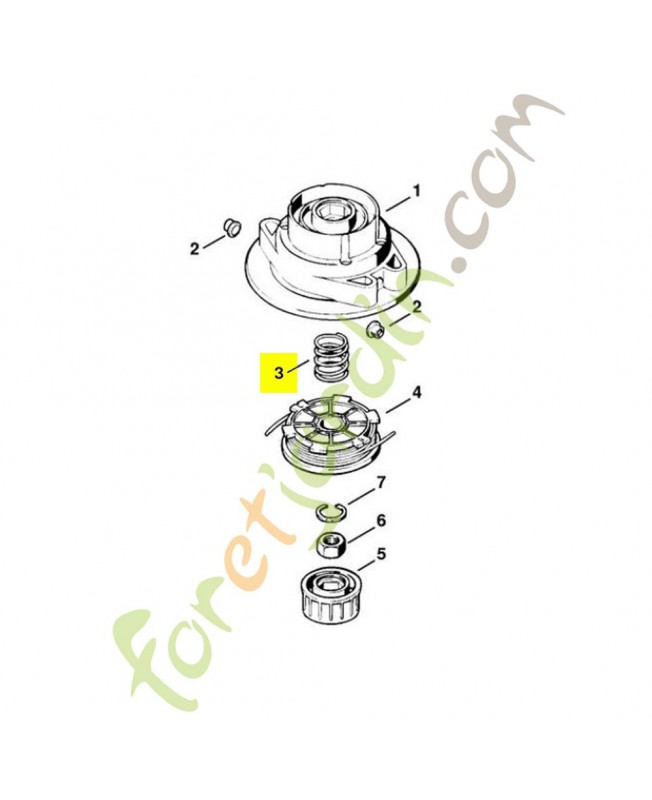 1
2
2
3
4
7
6
5
foretjardin.com