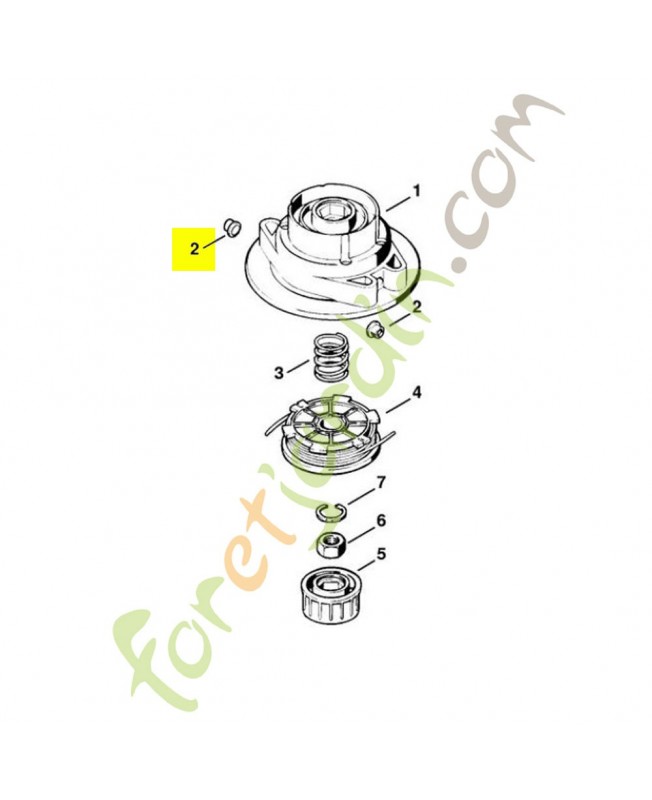 1
2
2
3
4
7
6
5
foretjardin.com