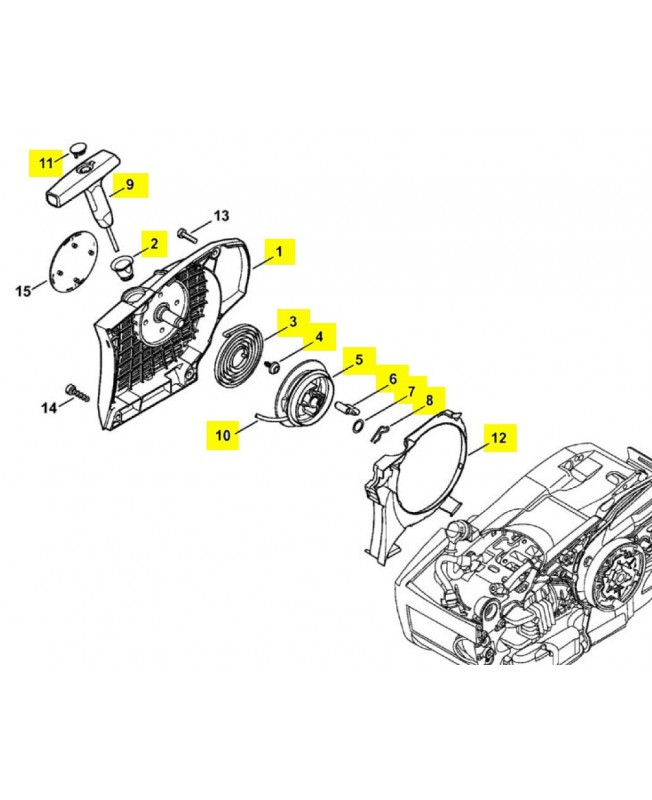 11
9
13
2
1
15
3
4
5
6
7
8
14
10
12