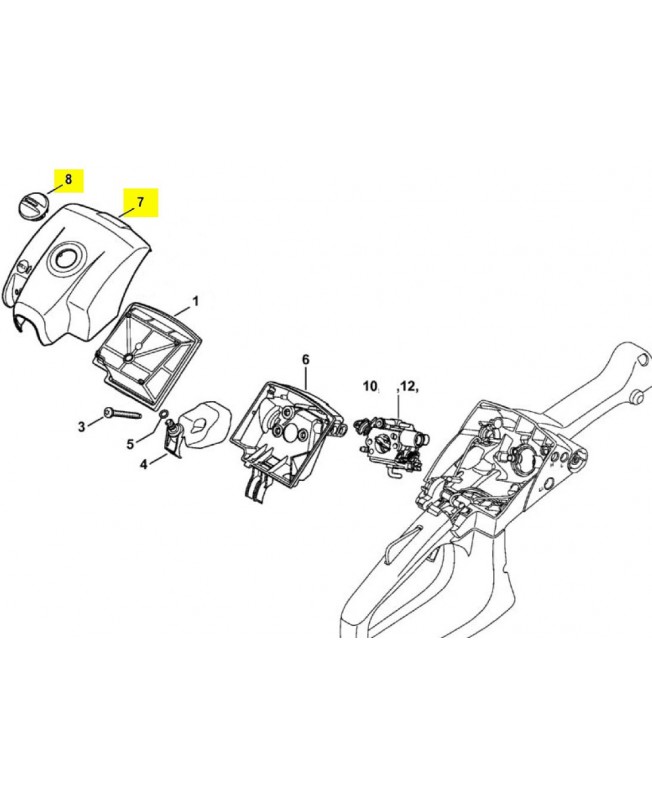 8
7
1
6
10, 12,
3
5
4