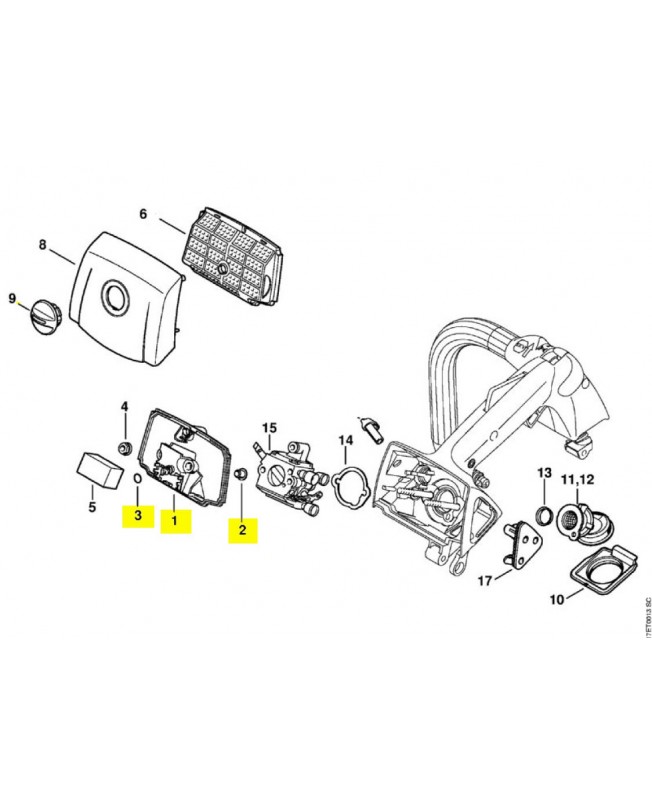 6
8
9
4
15
14
5
3
1
2
13
11,12
17
10
17ET0013 SC