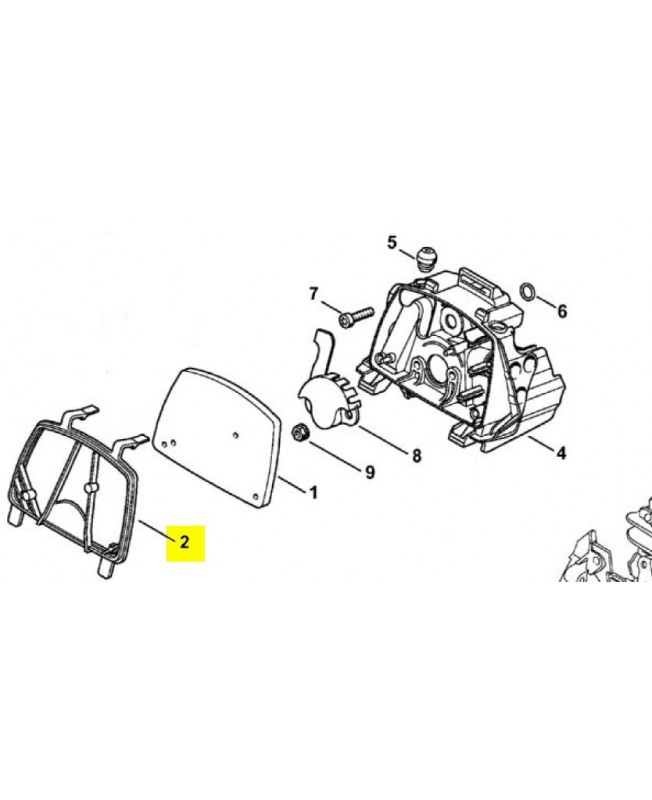 5
7
6
8
4
9
1
2