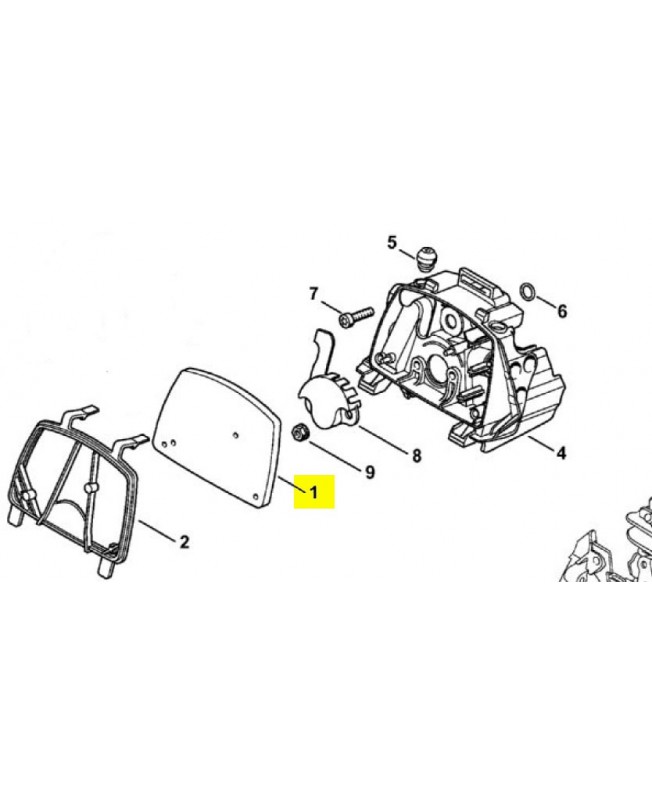 5
7
6
8
4
9
1
2