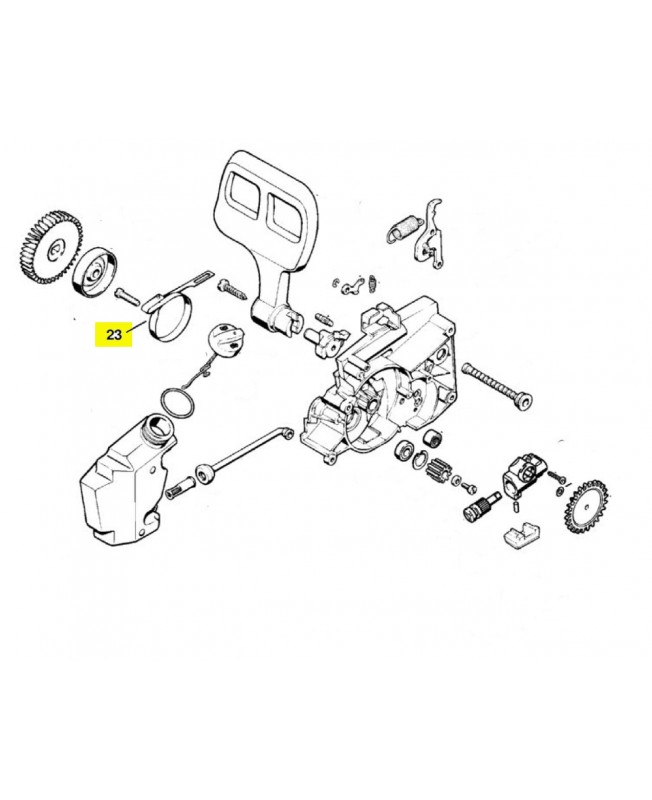 23