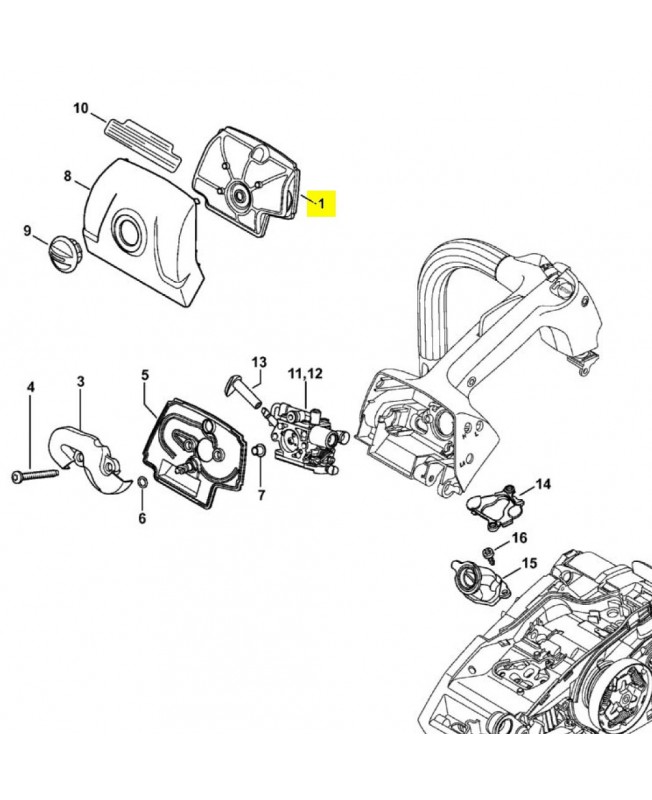 10
8
1
9
13
11,12
4
3
5
7
6
14
16
15