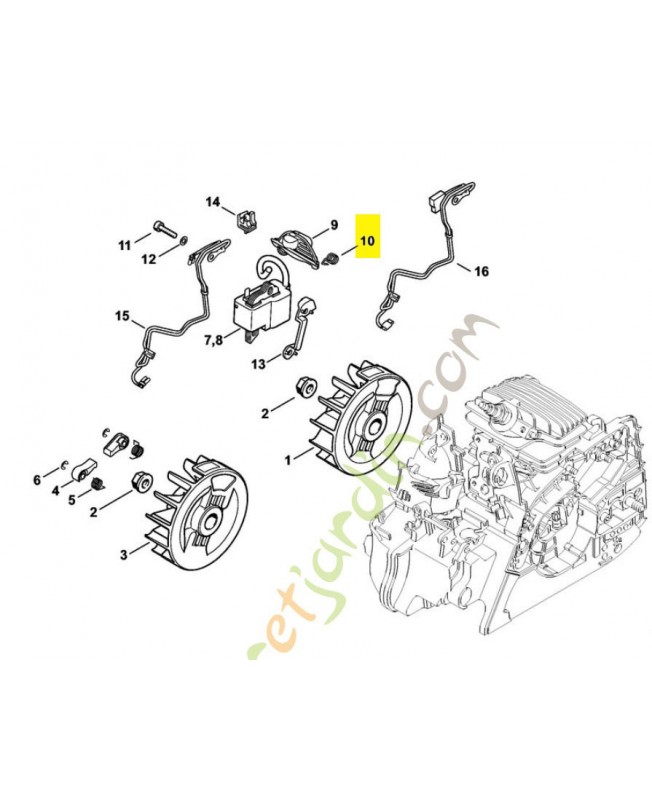 14
9
10
11
12
16
15
7,8
13
2
1
6
4
5
2
3
-etjardin.com