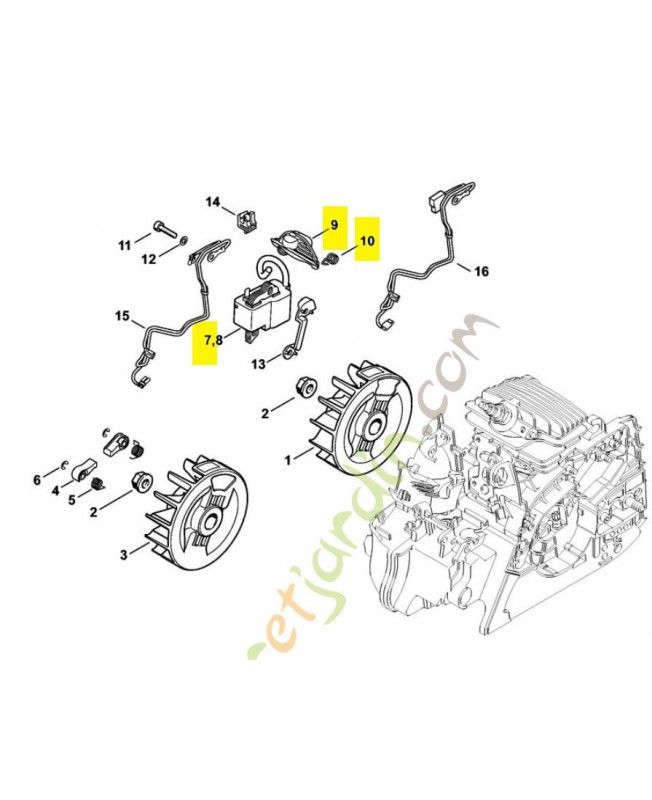 14
9
10
11
12
16
15
7,8
13
2
1
6
4
5
2
3
-etjardin.com