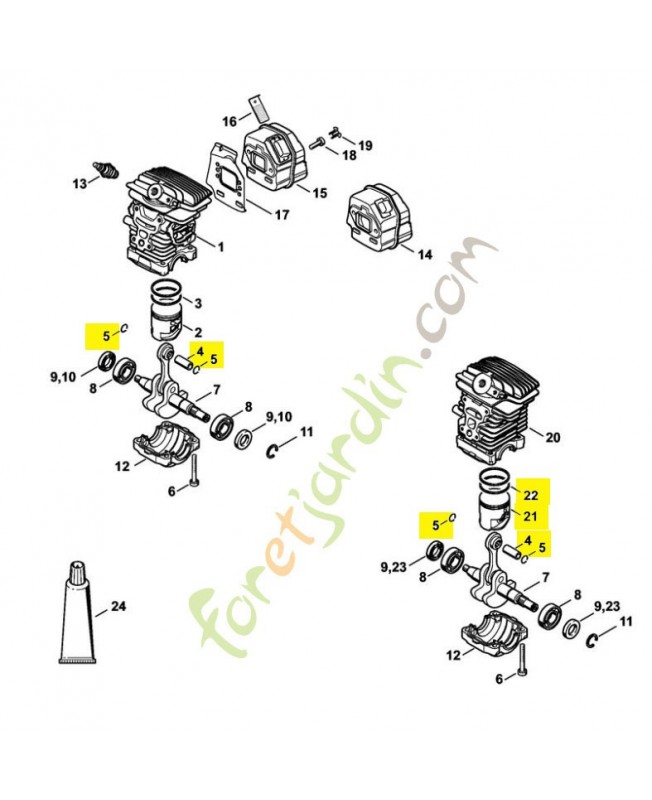 16
19
18
13
15
17
1
14
3
2
5
4
5
9,10
8
7
8
9,10
11
12
6
20
22
21
5
4
5
9,23
8
7
8
9,23
11
12
6
24
foretjardin.com