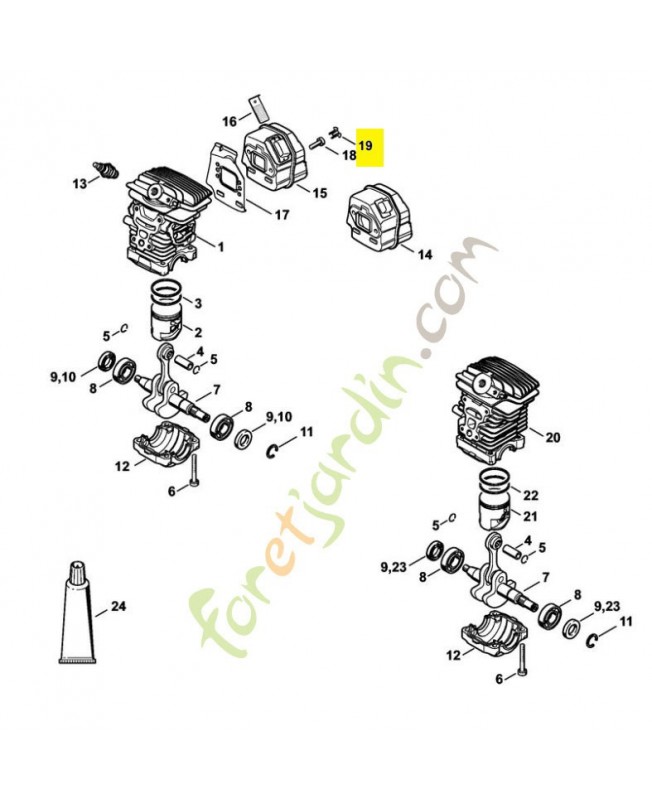 16
19
18
13
15
17
1
14
3
2
5
4
5
9,10
8
7
8
9,10
11
12
6
20
22
21
5
4
5
9,23
8
7
8
9,23
11
12
6
24
foretjardin.com