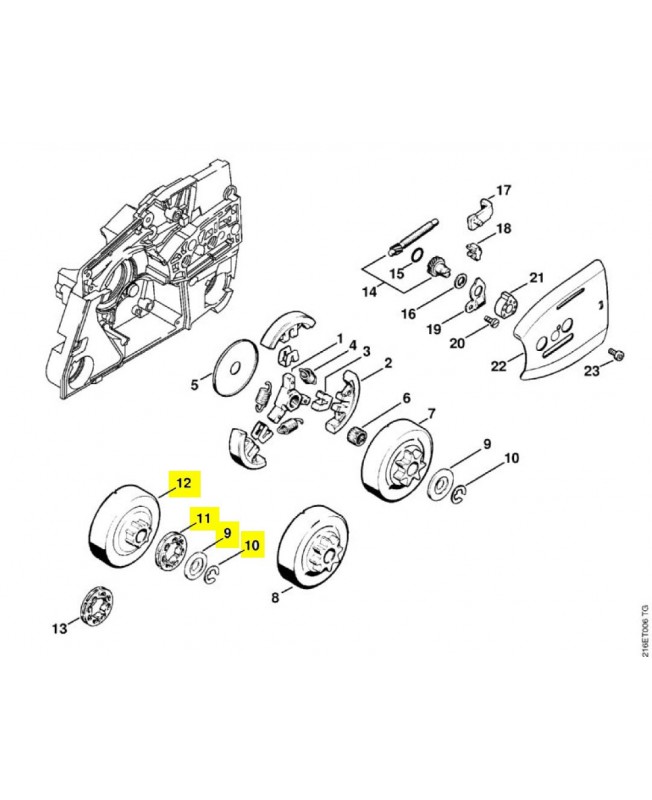 17
18
15
14
21
16
19
20
22
23
1
4
3
2
5
6
7
9
10
12
11
9
10
8
13
216ET006 TG