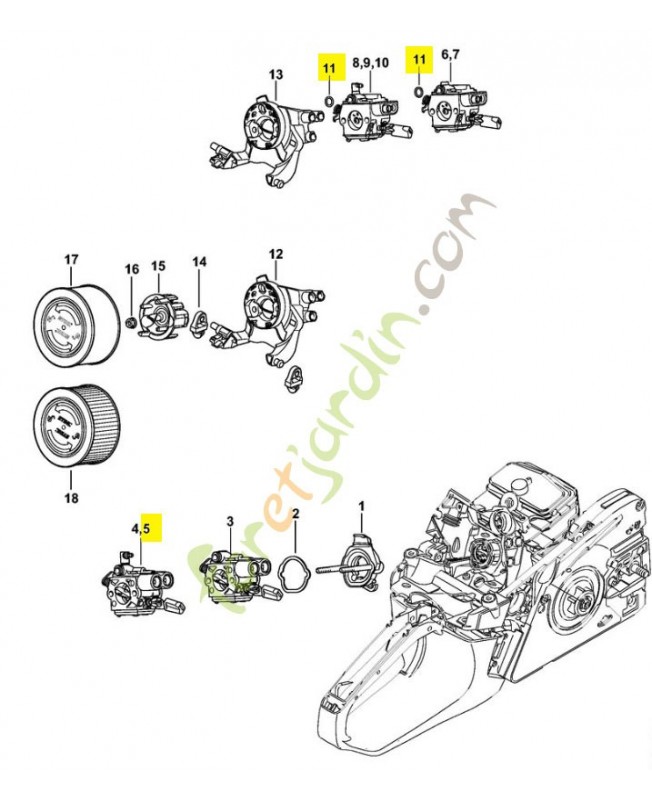 13
11
8,9,10
11
6,7
17
16
15
14
12
18
4,5
3
2
1
foretjardin.com