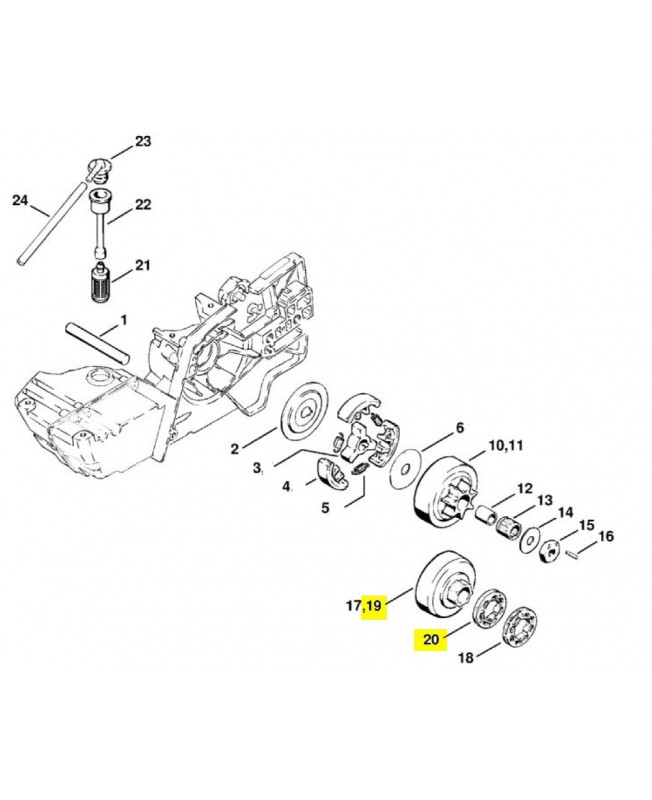 23
24
22
21
1
2
3
4
5
6
10,11
12
13
14
15
16
17,19
20
18