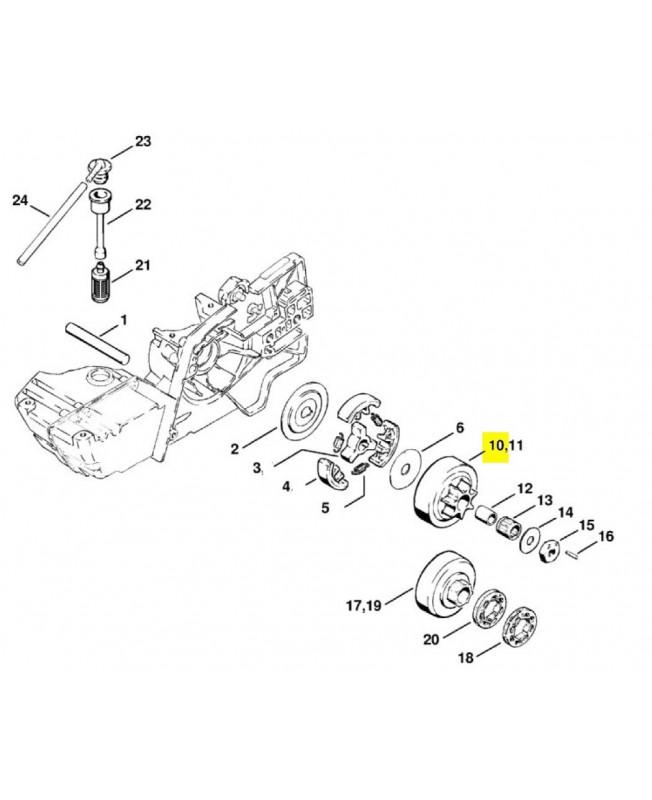 23
24
22
21
1
2
3
4
5
6
10,11
12
13
14
15
16
17,19
20
18