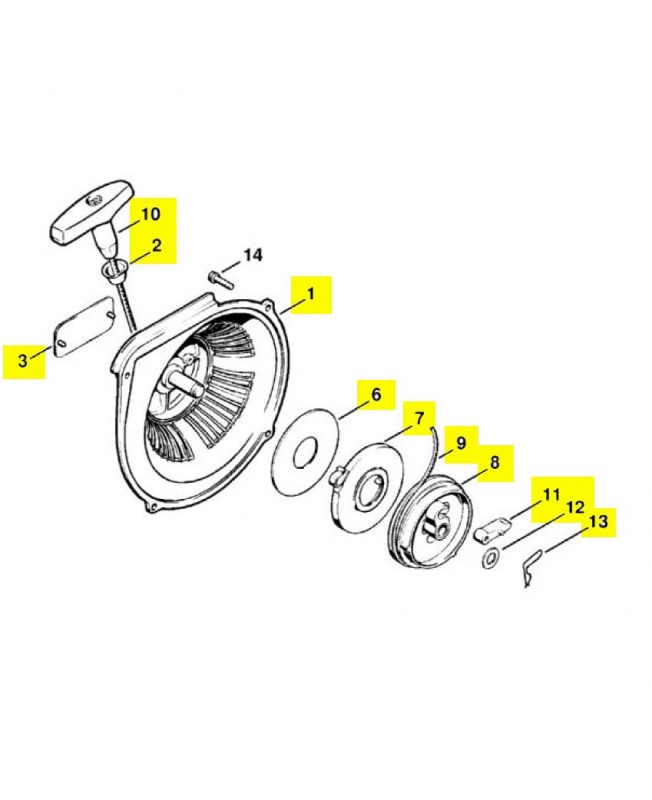 10
2
14
1
3
6
7
9
8
11
12
13