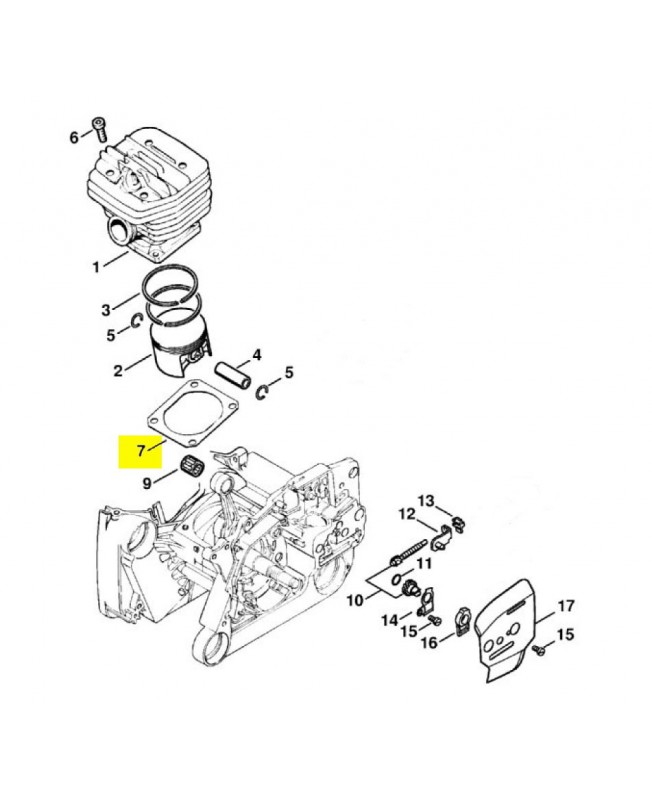 6
1
3
5
2
4
5
7
9
13
12
11
10
14
15
16
17
15