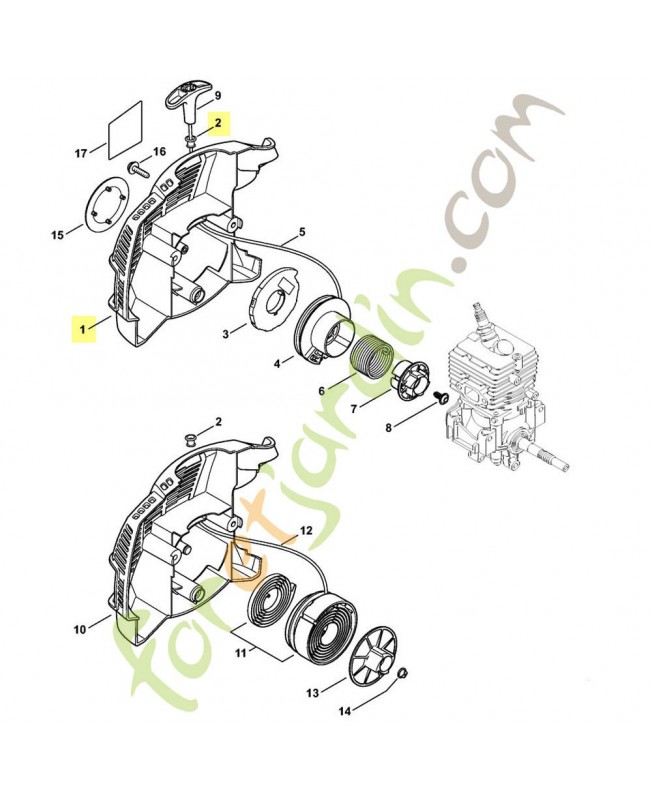 9
2
17
16
15
5
1
3
4
6
7
8
2
12
10
11
13
14
foretjardin.com