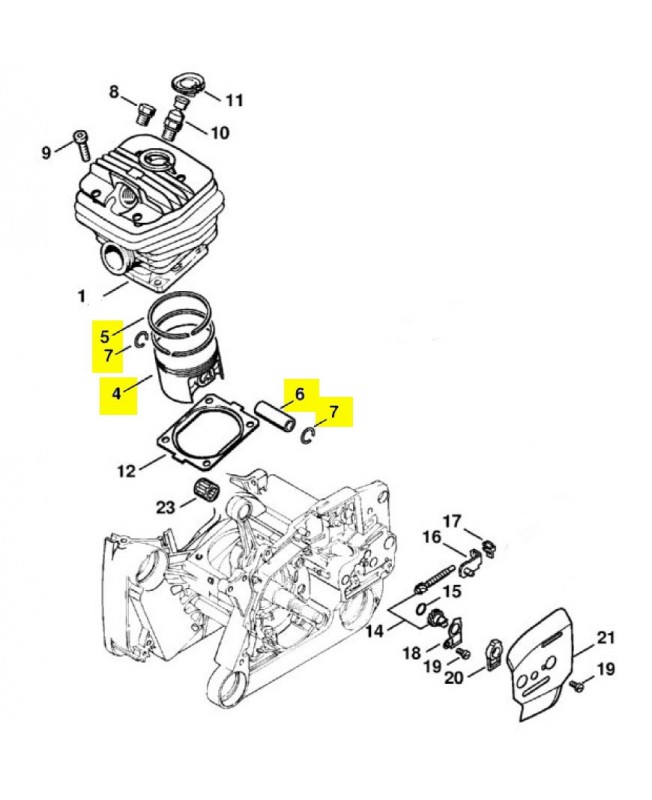 8
11
10
9
1
5
7
4
6
7
12
23
17
16
15
14
18
19
20
21
19