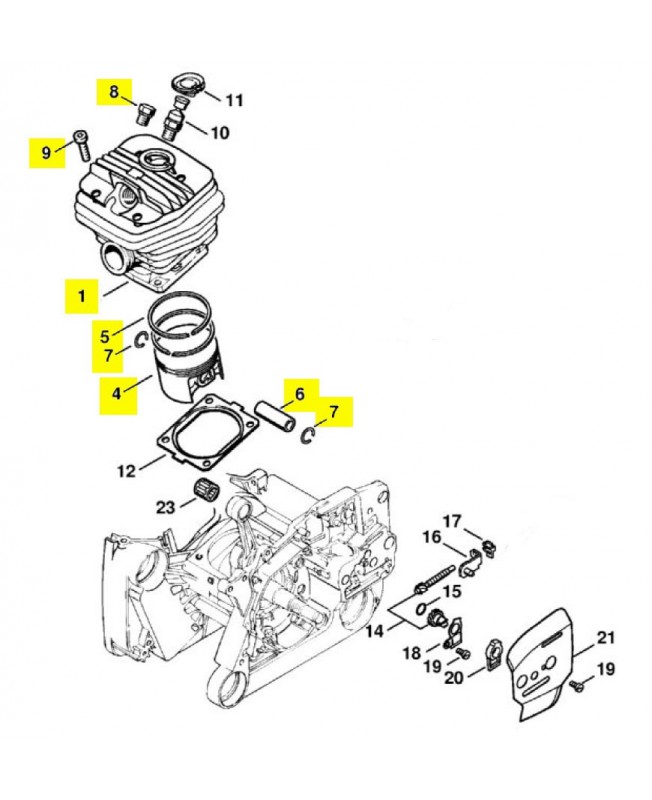 8
11
10
9
1
5
7
4
6
7
12
23
17
16
15
14
18
19
20
21
19