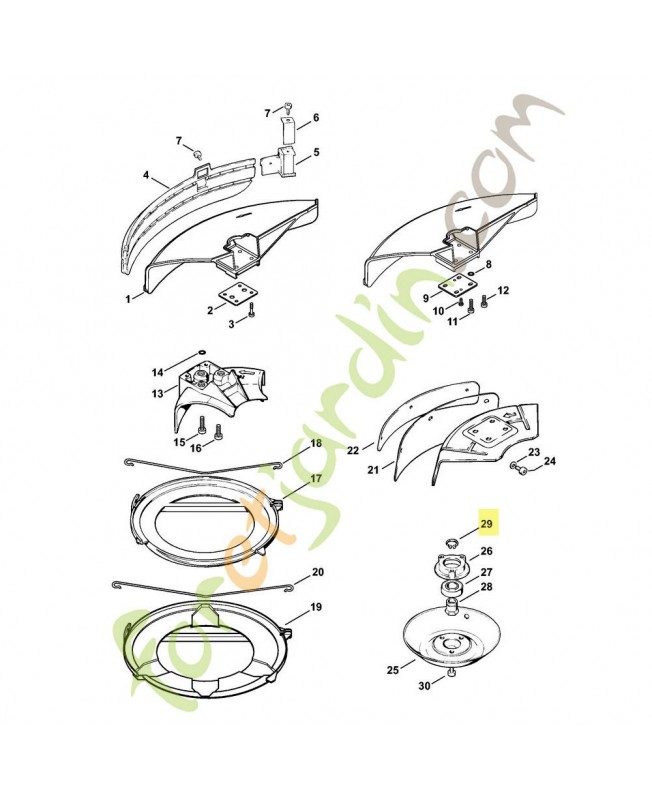 7
6
7
5
4
1
2
3
8
9
12
10
11
14
13
15
16
18
17
22
21
23
24
29
26
27
28
20
19
25
30
foretjardin.com