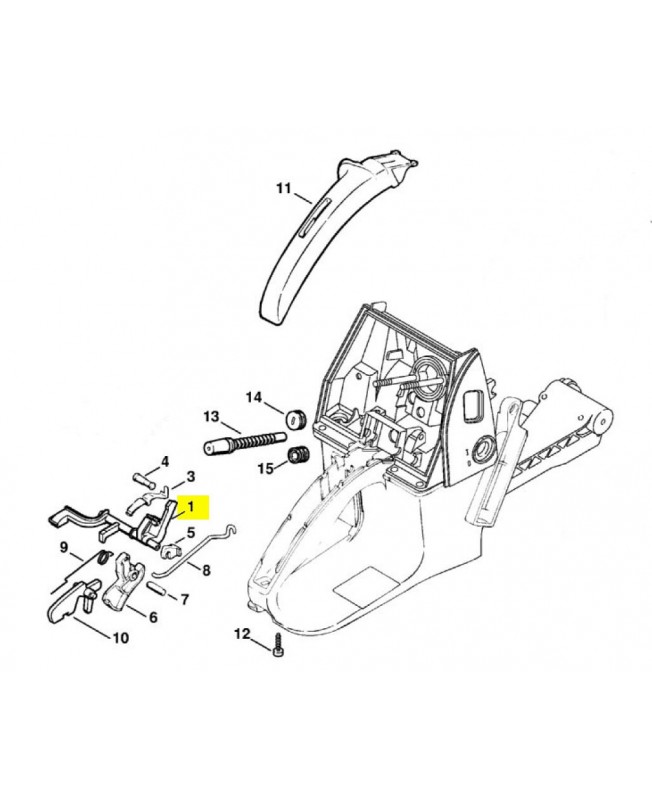 11
14
13
15
4
3
1
5
9
8
7
6
10
12