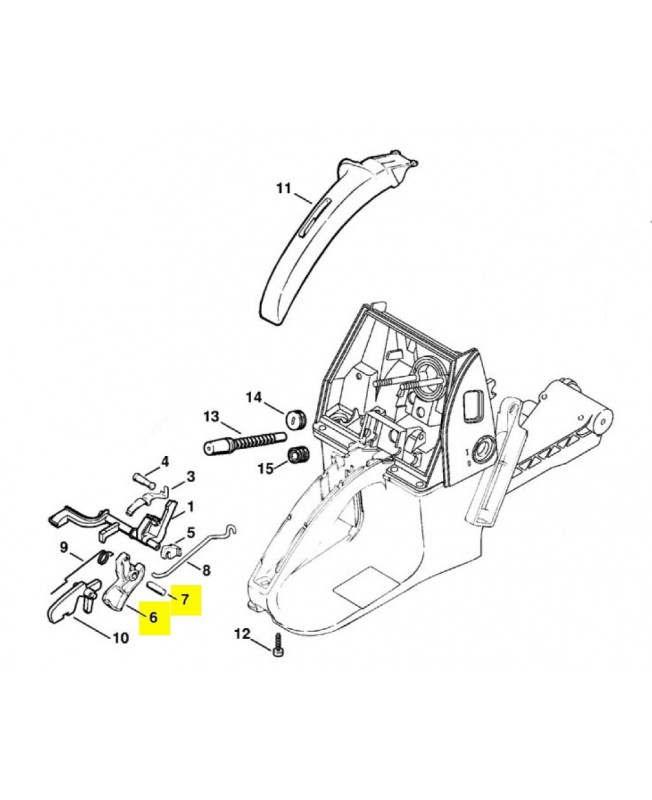 11
14
13
15
4
3
1
5
9
8
7
6
10
12