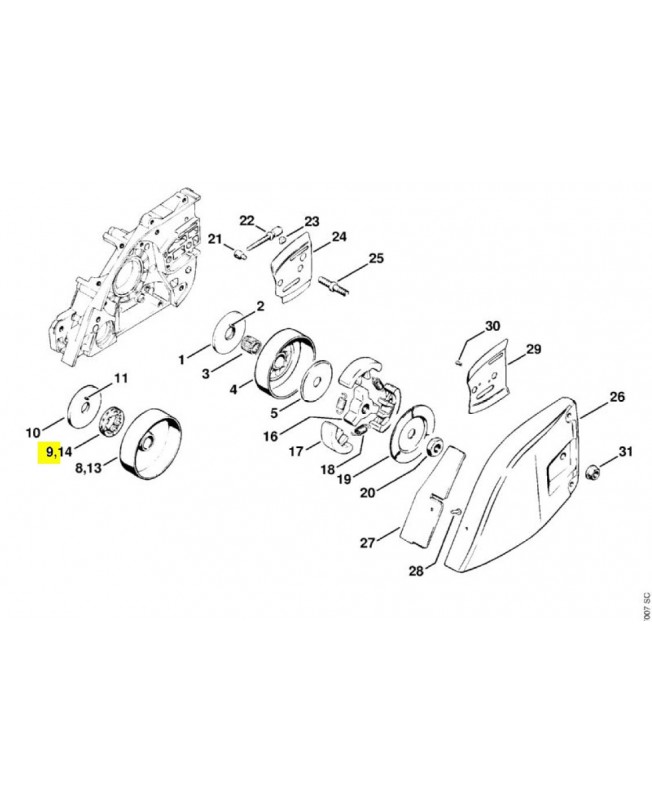 22
23
21
24
25
2
1
3
4
5
30
29
11
10
9,14
8,13
16
17
18
19
20
26
31
27
28
007 SC