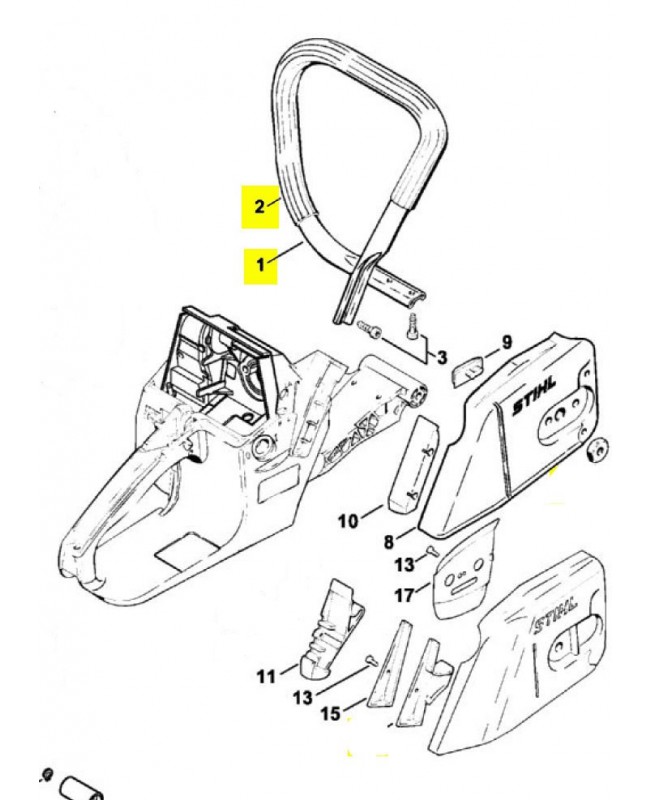 2
1
3
9
STIHL
10
8
13
17
STIHL
11
13
15