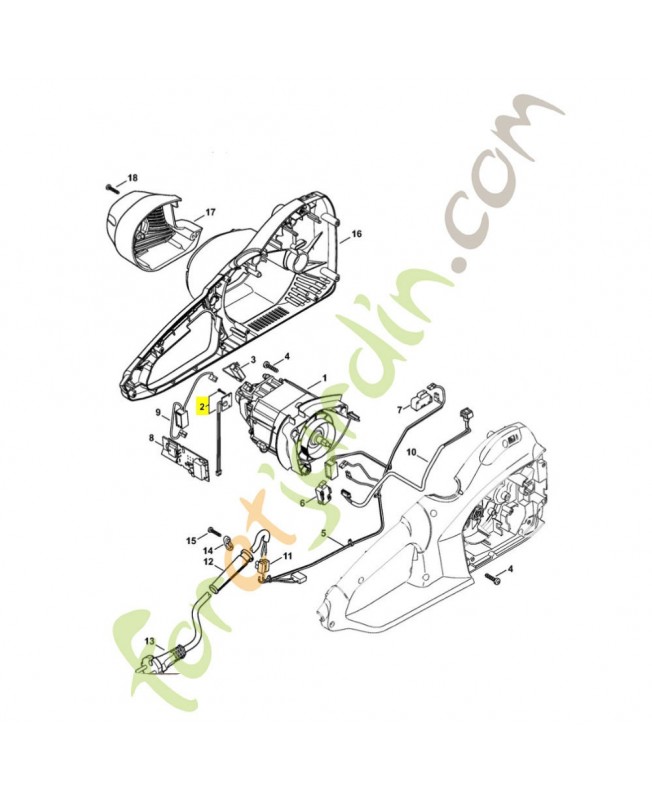 18
17
16
3
4
1
2
9
8
7
10
6
5
15
14
12
11
4
13
foretjardin.com