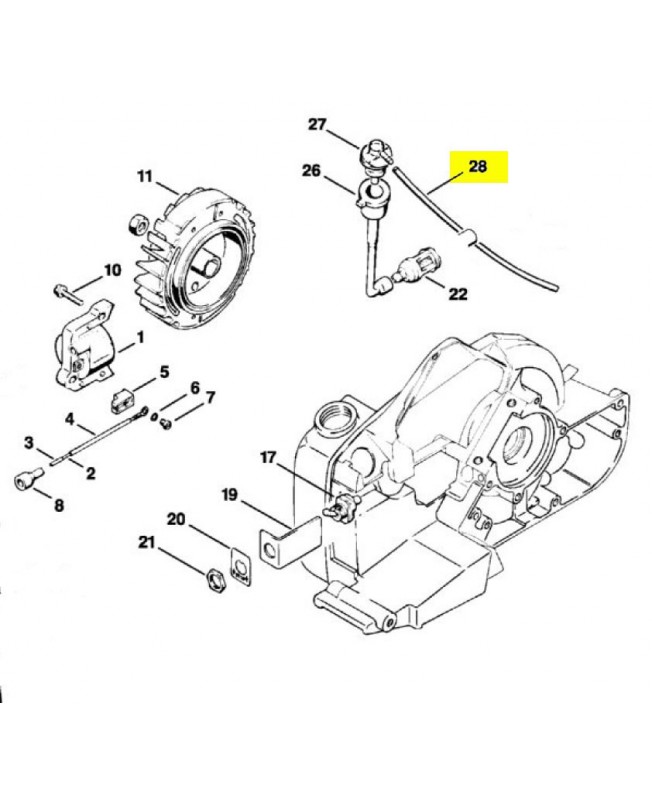 27
28
26
11
22
10
1
5
6
7
4
3
2
8
17
19
20
21