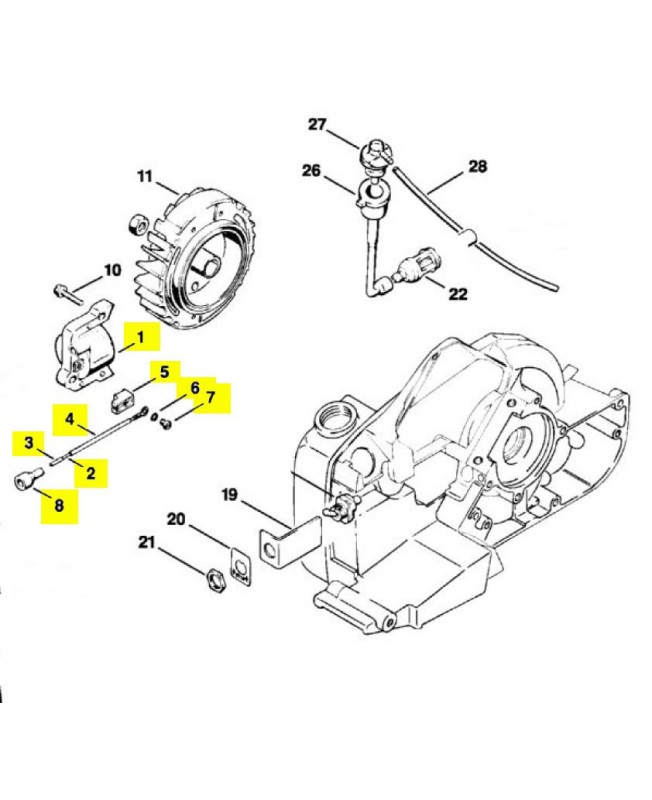 27
26
28
11
10
22
1
5
6
7
4
3
2
8
19
20
21